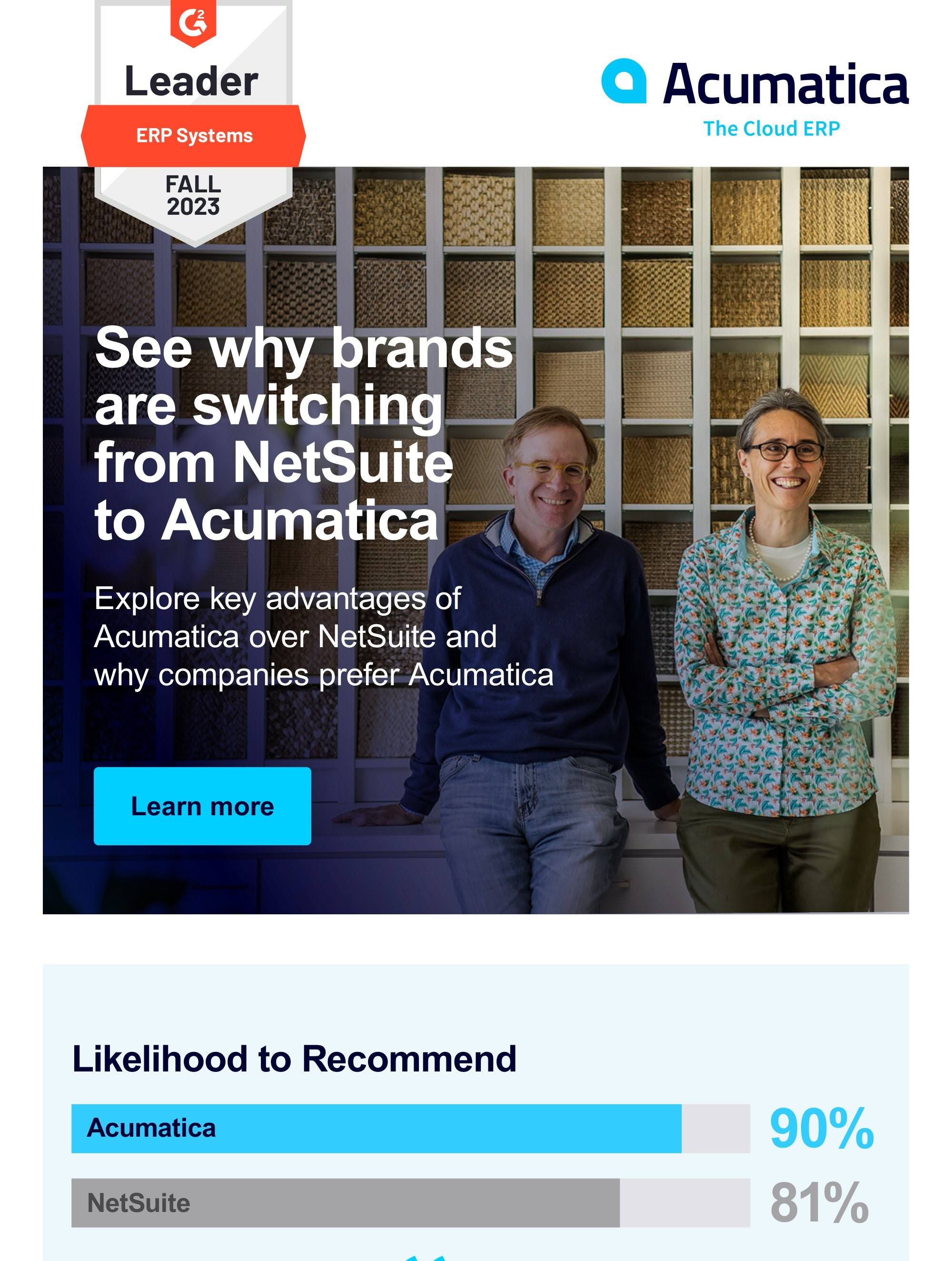 G2
Leader
ERP Systems
FALL 2023

Acumatica
The Cloud ERP

See why brands are switching from NetSuite to Acumatica

Explore key advantages of Acumatica over NetSuite and why companies prefer Acumatica

Learn more

Likelihood to Recommend

Acumatica 90%

NetSuite 81%